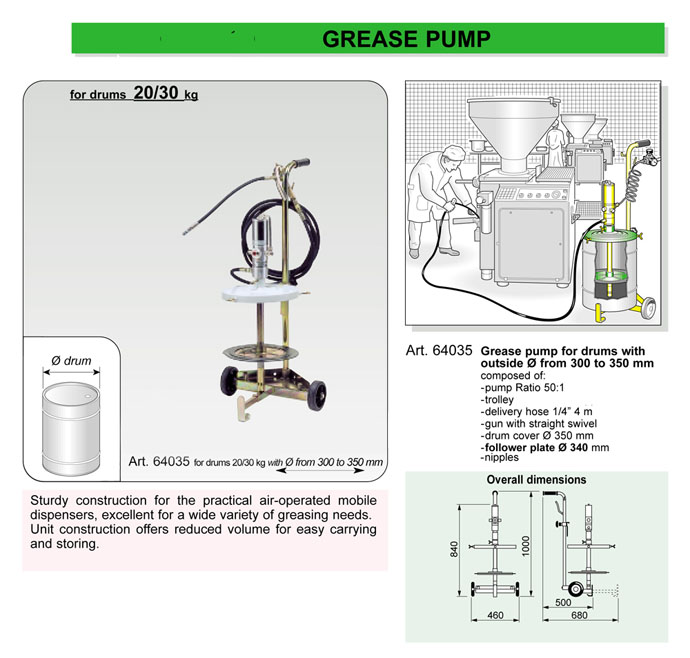 GREASE PUMP

for drums 20/30 kg

Ø drum

Art. 64035 for drums 20/30 kg with Ø from 300 to 350 mm

Sturdy construction for the practical air-operated mobile dispensers, excellent for a wide variety of greasing needs. Unit construction offers reduced volume for easy carrying and storing.

Art. 64035 Grease pump for drums with outside Ø from 300 to 350 mm
composed of:
-pump Ratio 50:1
-trolley
-delivery hose 1/4" 4 m
-gun with straight swivel
-drum cover Ø 350 mm
-follower plate Ø 340 mm
-nipples

Overall dimensions

840
1000
460
500
680